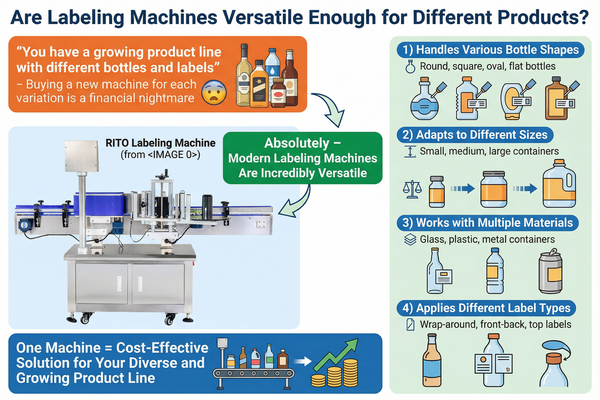 Are Labeling Machines Versatile Enough for Different Products?

"You have a growing product line with different bottles and labels"
– Buying a new machine for each variation is a financial nightmare

RITO Labeling Machine
(from <IMAGE 0>)

Absolutely –
Modern Labeling Machines Are Incredibly Versatile

One Machine = Cost-Effective Solution for Your Diverse and Growing Product Line

1) Handles Various Bottle Shapes
Round, square, oval, flat bottles

2) Adapts to Different Sizes
Small, medium, large containers

3) Works with Multiple Materials
Glass, plastic, metal containers

4) Applies Different Label Types
Wrap-around, front-back, top labels