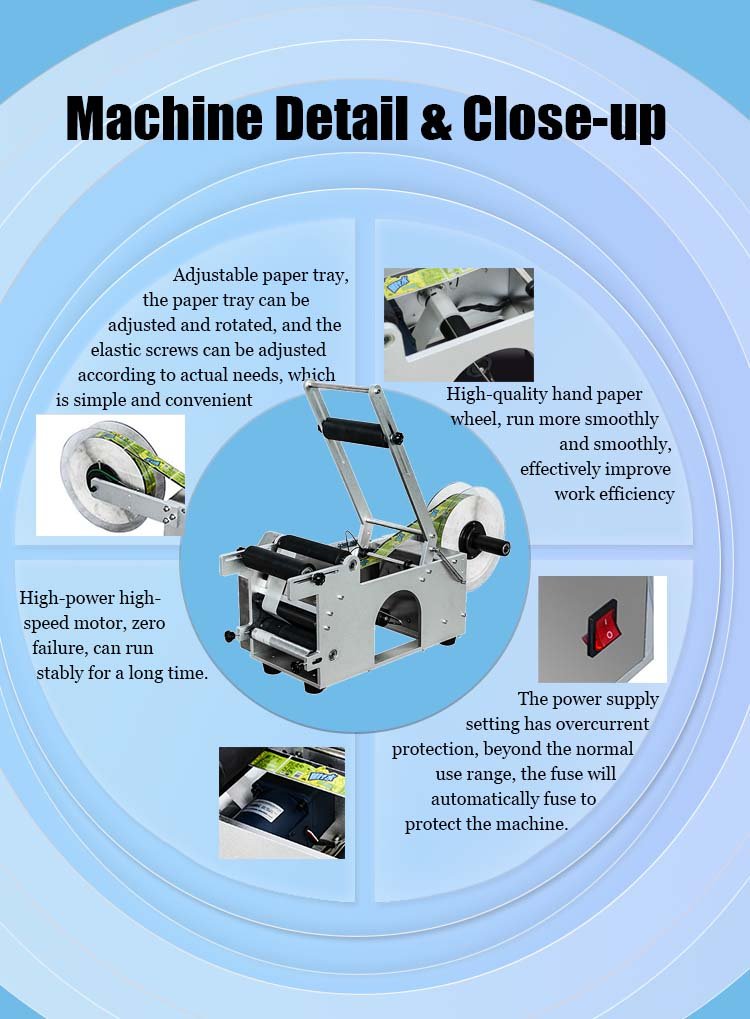 Machine Detail & Close-up

Adjustable paper tray, the paper tray can be adjusted and rotated, and the elastic screws can be adjusted according to actual needs, which is simple and convenient

High-quality hand paper wheel, run more smoothly and smoothly, effectively improve work efficiency

High-power high-speed motor, zero failure, can run stably for a long time.

The power supply setting has overcurrent protection, beyond the normal use range, the fuse will automatically fuse to protect the machine.