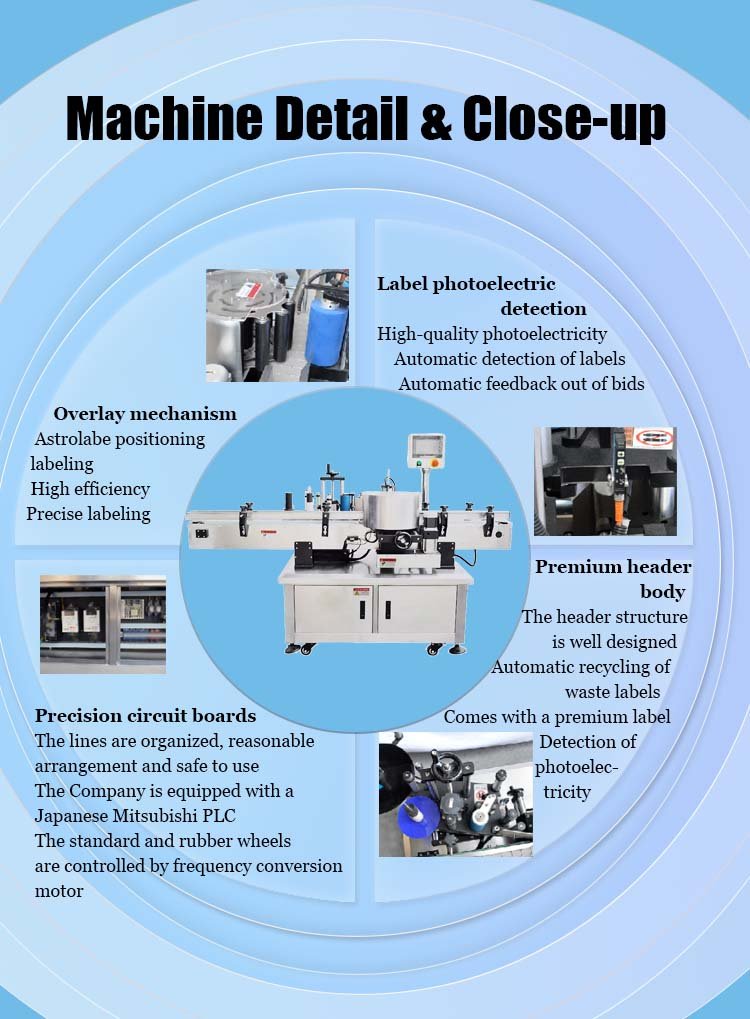 Machine Detail & Close-up

Label photoelectric detection
High-quality photoelectricity
Automatic detection of labels
Automatic feedback out of bids

Overlay mechanism
Astrolabe positioning labeling
High efficiency
Precise labeling

Premium header body
The header structure is well designed
Automatic recycling of waste labels
Comes with a premium label
Detection of photoelectricity

Precision circuit boards
The lines are organized, reasonable arrangement and safe to use
The Company is equipped with a Japanese Mitsubishi PLC
The standard and rubber wheels are controlled by frequency conversion motor