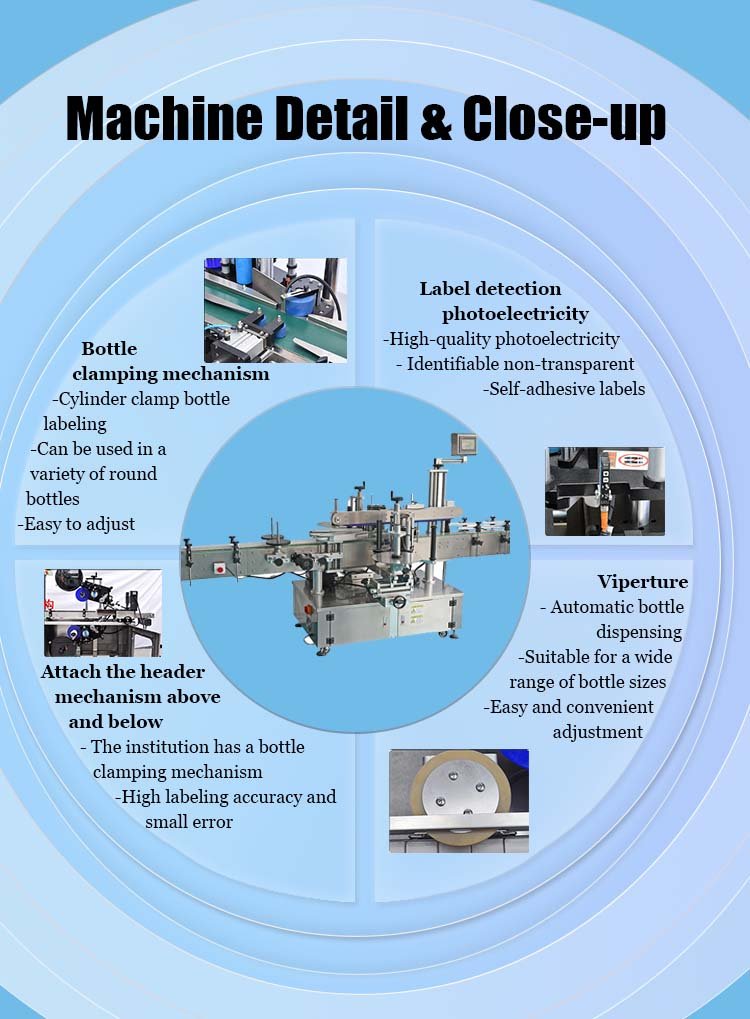 Machine Detail & Close-up

Bottle clamping mechanism
-Cylinder clamp bottle labeling
-Can be used in a variety of round bottles
-Easy to adjust

Label detection photoelectricity
-High-quality photoelectricity
- Identifiable non-transparent
-Self-adhesive labels

Attach the header mechanism above and below
- The institution has a bottle clamping mechanism
-High labeling accuracy and small error

Viperture
- Automatic bottle dispensing
-Suitable for a wide range of bottle sizes
-Easy and convenient adjustment