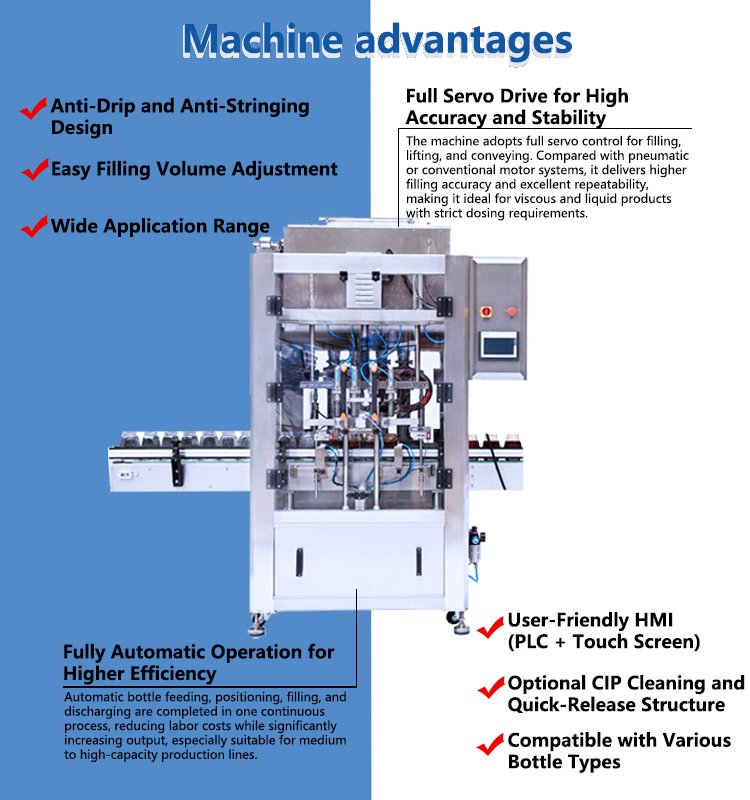 Machine advantages

Anti-Drip and Anti-Stringing Design

Easy Filling Volume Adjustment

Wide Application Range

Full Servo Drive for High Accuracy and Stability

The machine adopts full servo control for filling, lifting, and conveying. Compared with pneumatic or conventional motor systems, it delivers higher filling accuracy and excellent repeatability, making it ideal for viscous and liquid products with strict dosing requirements.

Fully Automatic Operation for Higher Efficiency

Automatic bottle feeding, positioning, filling, and discharging are completed in one continuous process, reducing labor costs while significantly increasing output, especially suitable for medium to high-capacity production lines.

User-Friendly HMI (PLC + Touch Screen)

Optional CIP Cleaning and Quick-Release Structure

Compatible with Various Bottle Types