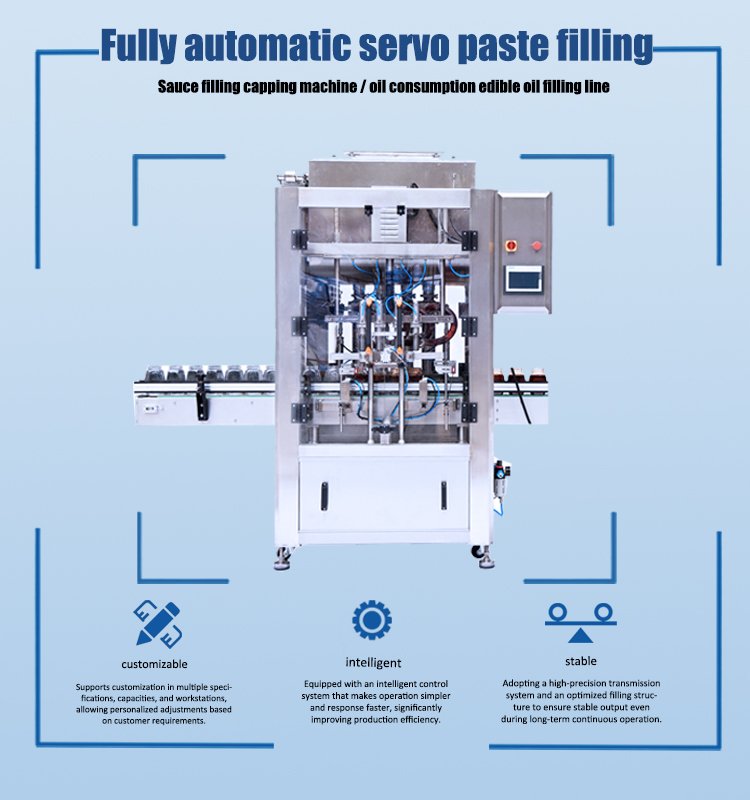 Fully automatic servo paste filling

Sauce filling capping machine / oil consumption edible oil filling line

customizable

Supports customization in multiple specifications, capacities, and workstations, allowing personalized adjustments based on customer requirements.

intelligent

Equipped with an intelligent control system that makes operation simpler and response faster, significantly improving production efficiency.

stable

Adopting a high-precision transmission system and an optimized filling structure to ensure stable output even during long-term continuous operation.