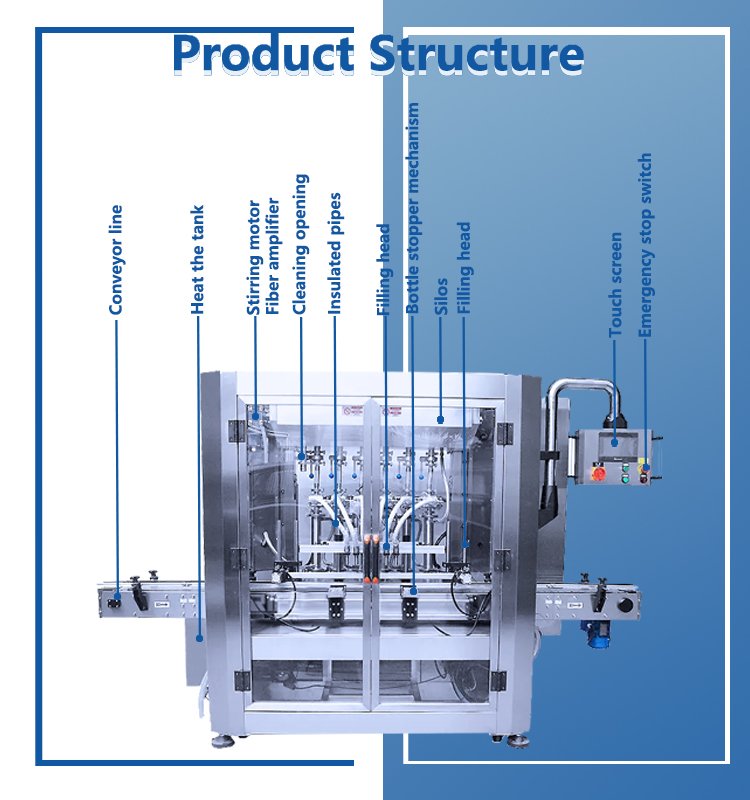 Product Structure

Conveyor line

Heat the tank

Stirring motor

Fiber amplifier

Cleaning opening

Insulated pipes

Filling head

Bottle stopper mechanism

Silos

Filling head

Touch screen

Emergency stop switch