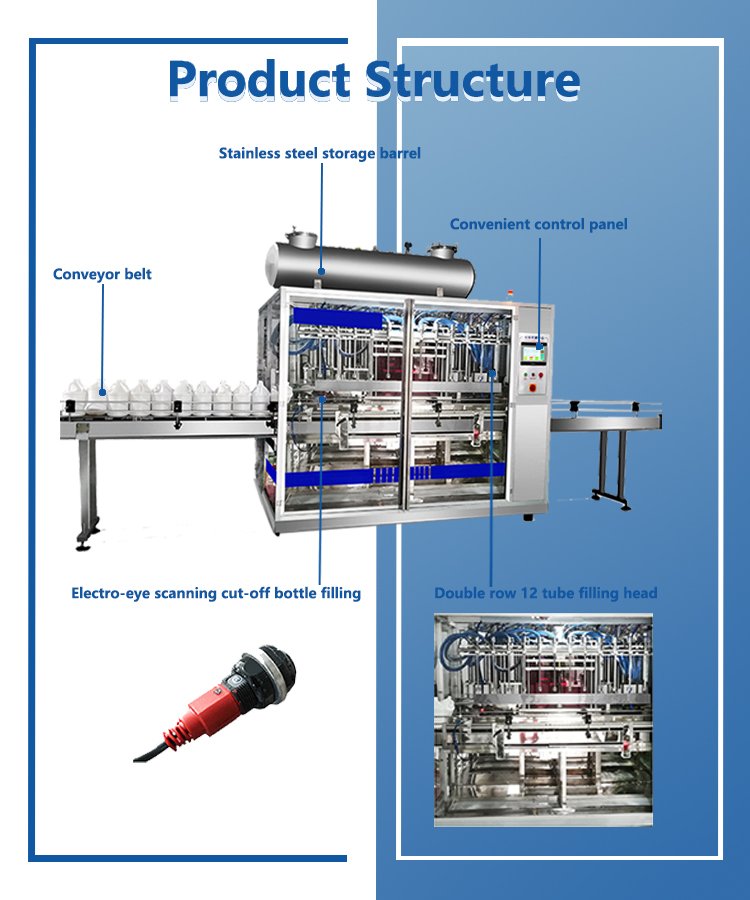 Product Structure

Stainless steel storage barrel

Convenient control panel

Conveyor belt

Electro-eye scanning cut-off bottle filling

Double row 12 tube filling head