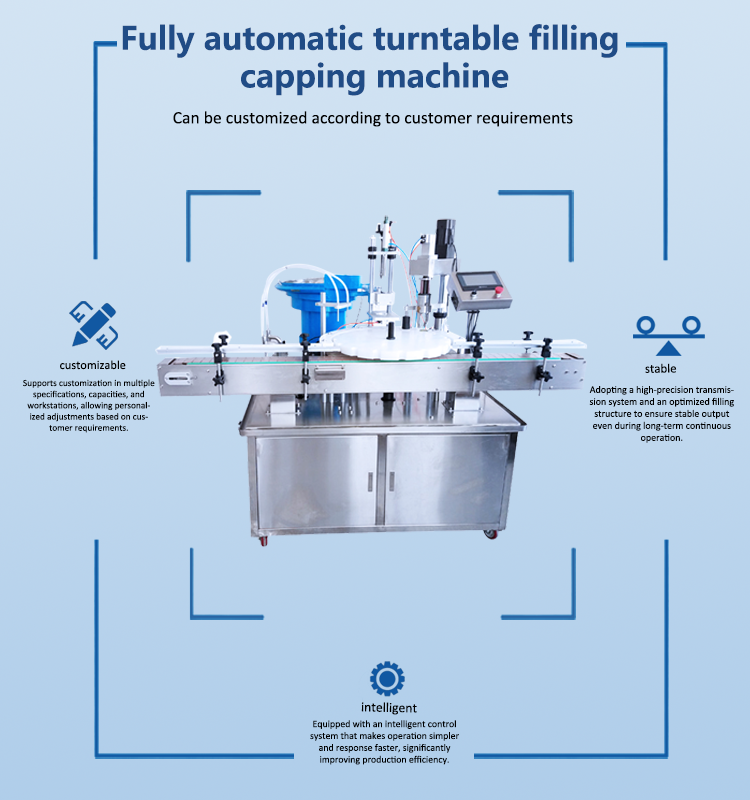 Fully automatic turntable filling capping machine

Can be customized according to customer requirements

customizable

Supports customization in multiple specifications, capacities, and workstations, allowing personalized adjustments based on customer requirements.

stable

Adopting a high-precision transmission system and an optimized filling structure to ensure stable output even during long-term continuous operation.

intelligent

Equipped with an intelligent control system that makes operation simpler and response faster, significantly improving production efficiency.